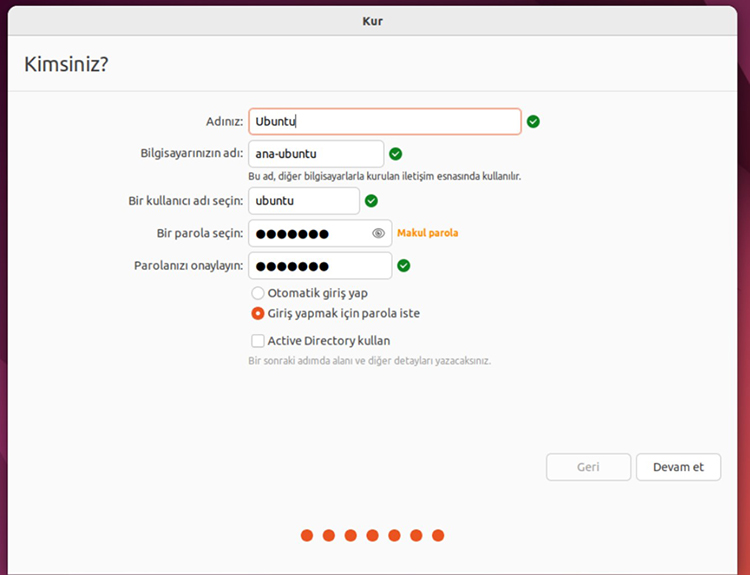 Kur

Kimsiniz?

Adınız: Ubuntu

Bilgisayarınızın adı: ana-ubuntu

Bu ad, diğer bilgisayarlarla kurulan iletişim esnasında kullanılır.

Bir kullanıcı adı seçin: ubuntu

Bir parola seçin: ●●●●●●● Makul parola

Parolanızı onaylayın: ●●●●●●●

Otomatik giriş yap

Giriş yapmak için parola iste

Active Directory kullan

Bir sonraki adımda alanı ve diğer detayları yazacaksınız.

Geri

Devam et